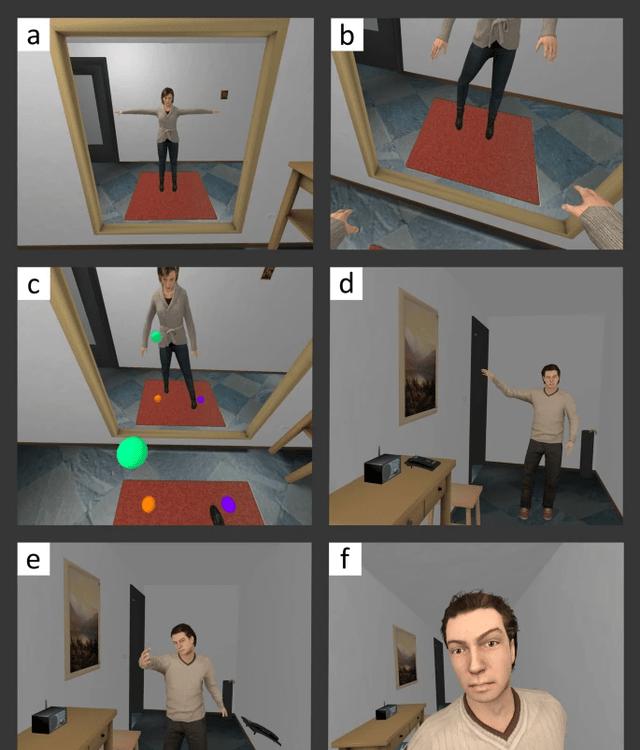 a

b

c

d

e

f